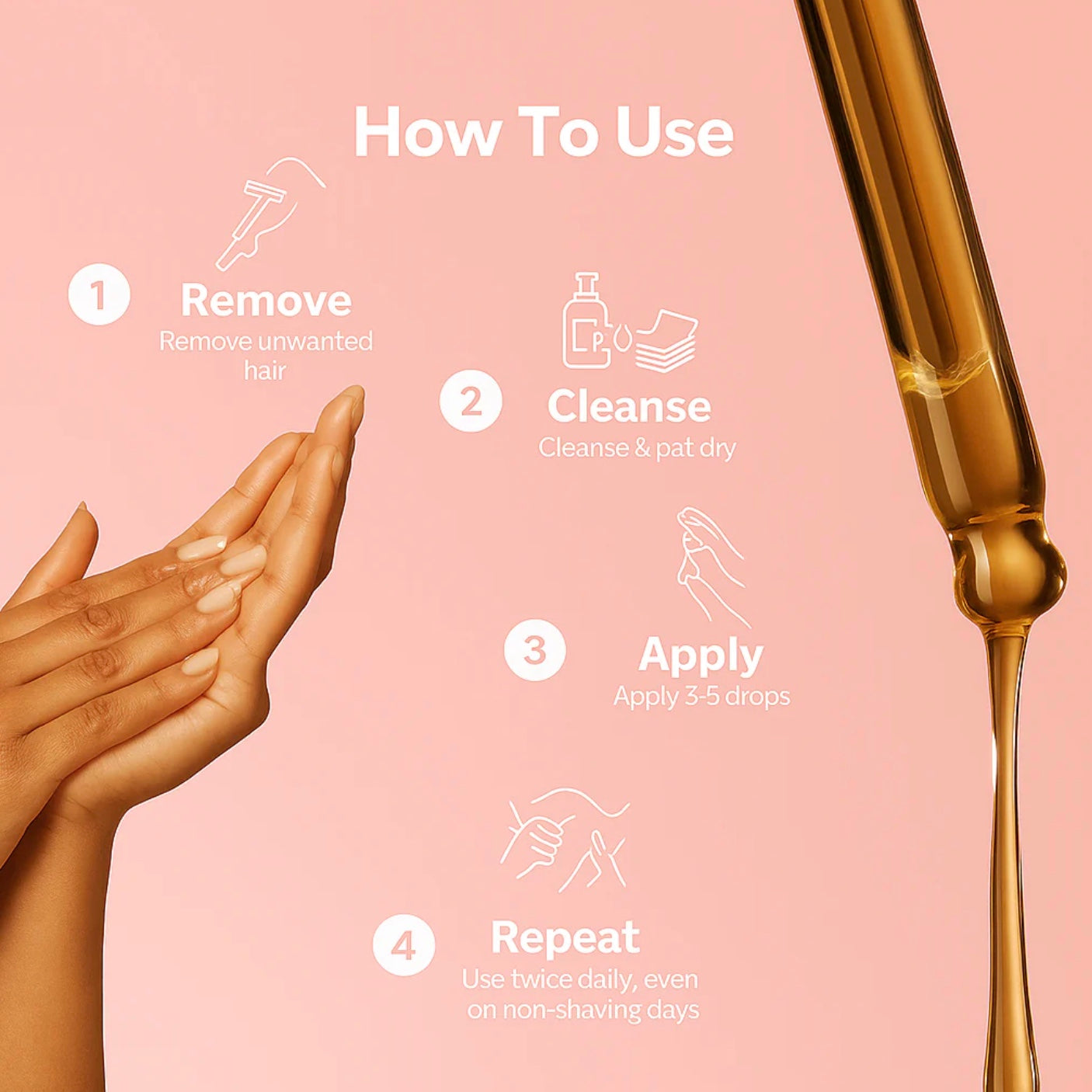 How To Use

1 Remove
Remove unwanted hair

2 Cleanse
Cleanse & pat dry

3 Apply
Apply 3-5 drops

4 Repeat
Use twice daily, even on non-shaving days