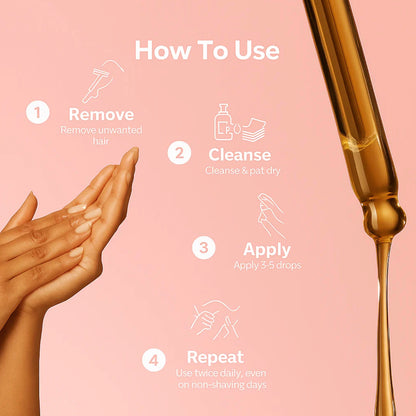 How To Use

1 Remove
Remove unwanted hair

2 Cleanse
Cleanse & pat dry

3 Apply
Apply 3-5 drops

4 Repeat
Use twice daily, even on non-shaving days